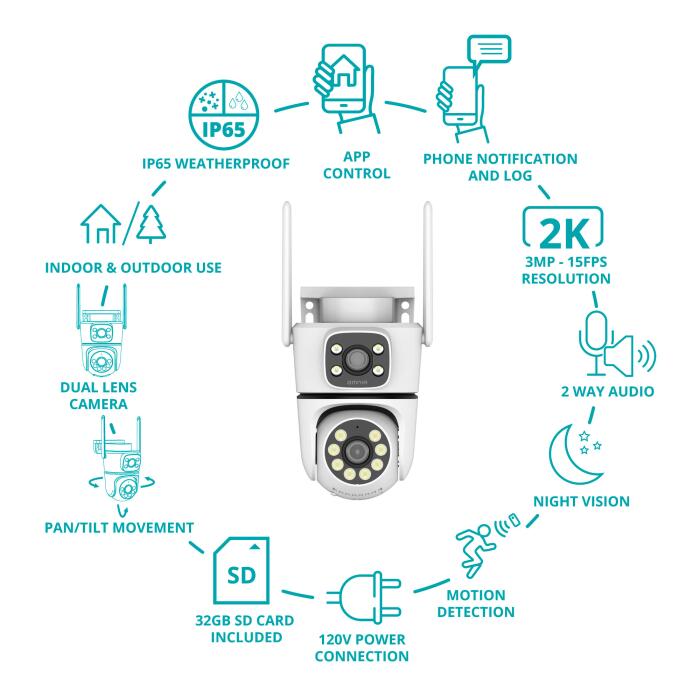 IP65

IP65 WEATHERPROOF

APP CONTROL

PHONE NOTIFICATION AND LOG

2K

3MP - 15FPS RESOLUTION

2 WAY AUDIO

NIGHT VISION

MOTION DETECTION

120V POWER CONNECTION

SD

32GB SD CARD INCLUDED

PAN/TILT MOVEMENT

DUAL LENS CAMERA

INDOOR & OUTDOOR USE