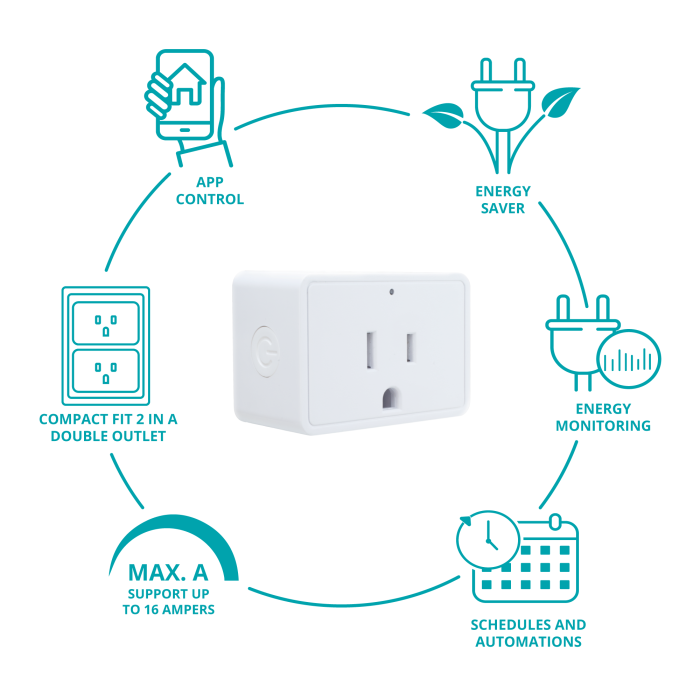 APP CONTROL

ENERGY SAVER

COMPACT FIT 2 IN A DOUBLE OUTLET

ENERGY MONITORING

MAX. A
SUPPORT UP TO 16 AMPERS

SCHEDULES AND AUTOMATIONS