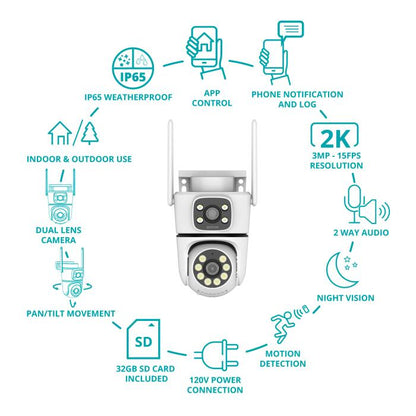 IP65

IP65 WEATHERPROOF

APP CONTROL

PHONE NOTIFICATION AND LOG

2K

3MP - 15FPS RESOLUTION

2 WAY AUDIO

NIGHT VISION

MOTION DETECTION

120V POWER CONNECTION

SD

32GB SD CARD INCLUDED

PAN/TILT MOVEMENT

DUAL LENS CAMERA

INDOOR & OUTDOOR USE